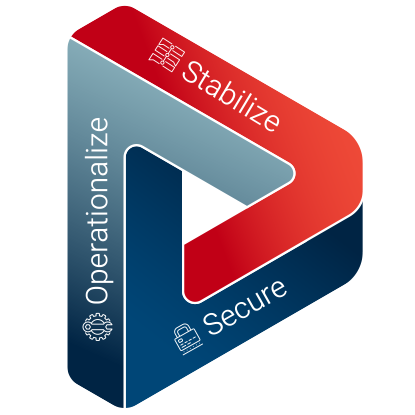 Stabilize

Operationalize

Secure